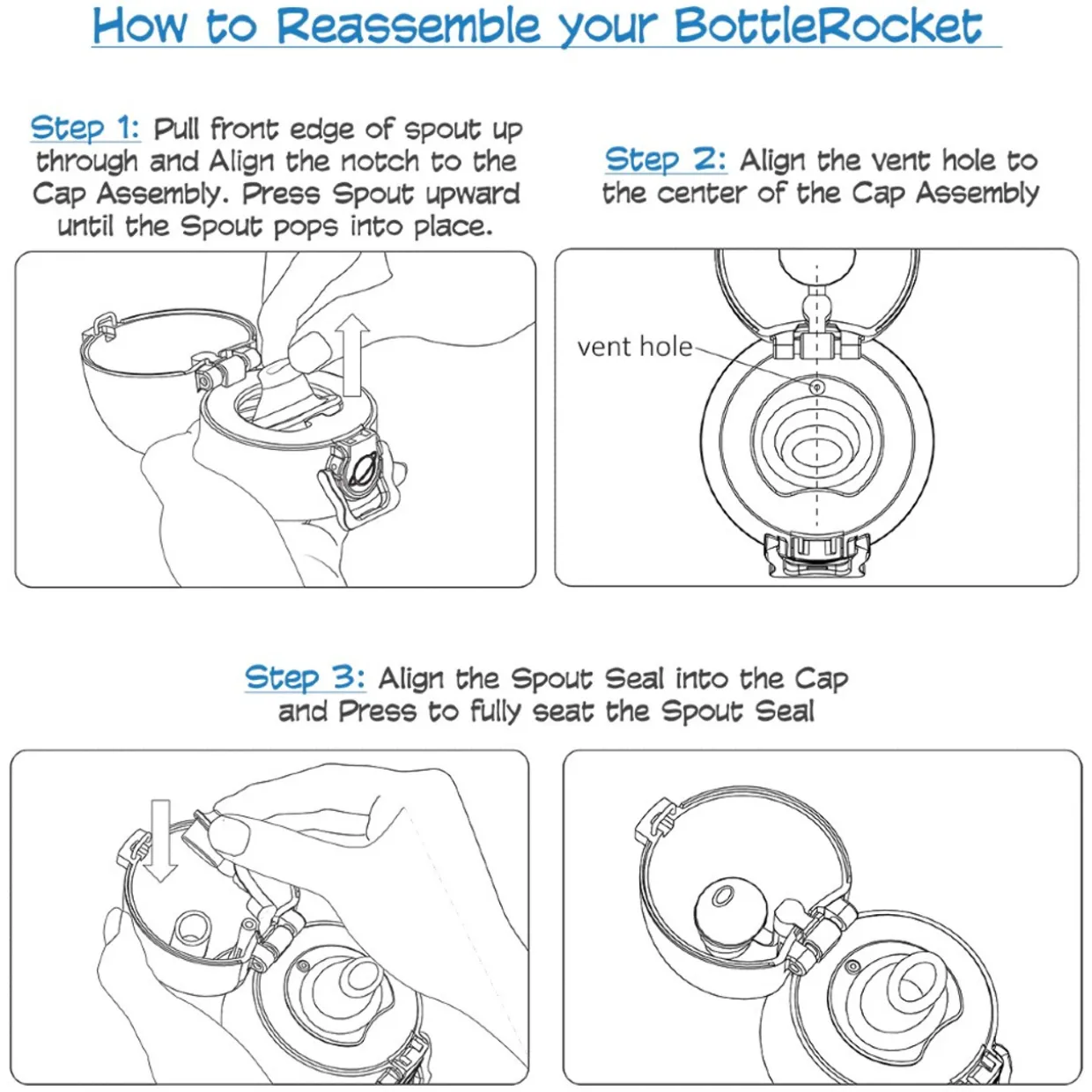 How to Reassemble your BottleRocket

Step 1: Pull front edge of spout up through and Align the notch to the Cap Assembly. Press Spout upward until the Spout pops into place.

Step 2: Align the vent hole to the center of the Cap Assembly

vent hole

Step 3: Align the Spout Seal into the Cap and Press to fully seat the Spout Seal