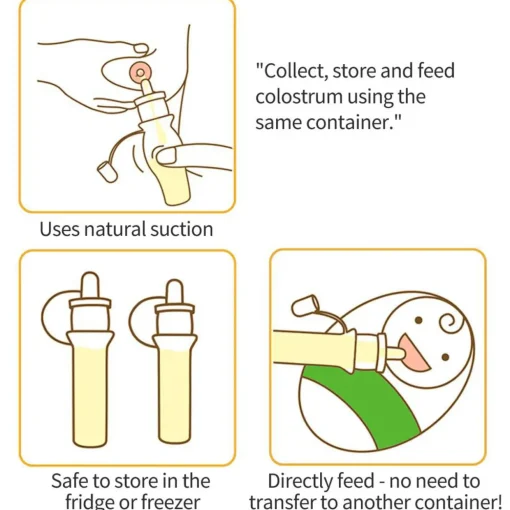 "Collect, store and feed colostrum using the same container."

Uses natural suction

Safe to store in the fridge or freezer

Directly feed - no need to transfer to another container!